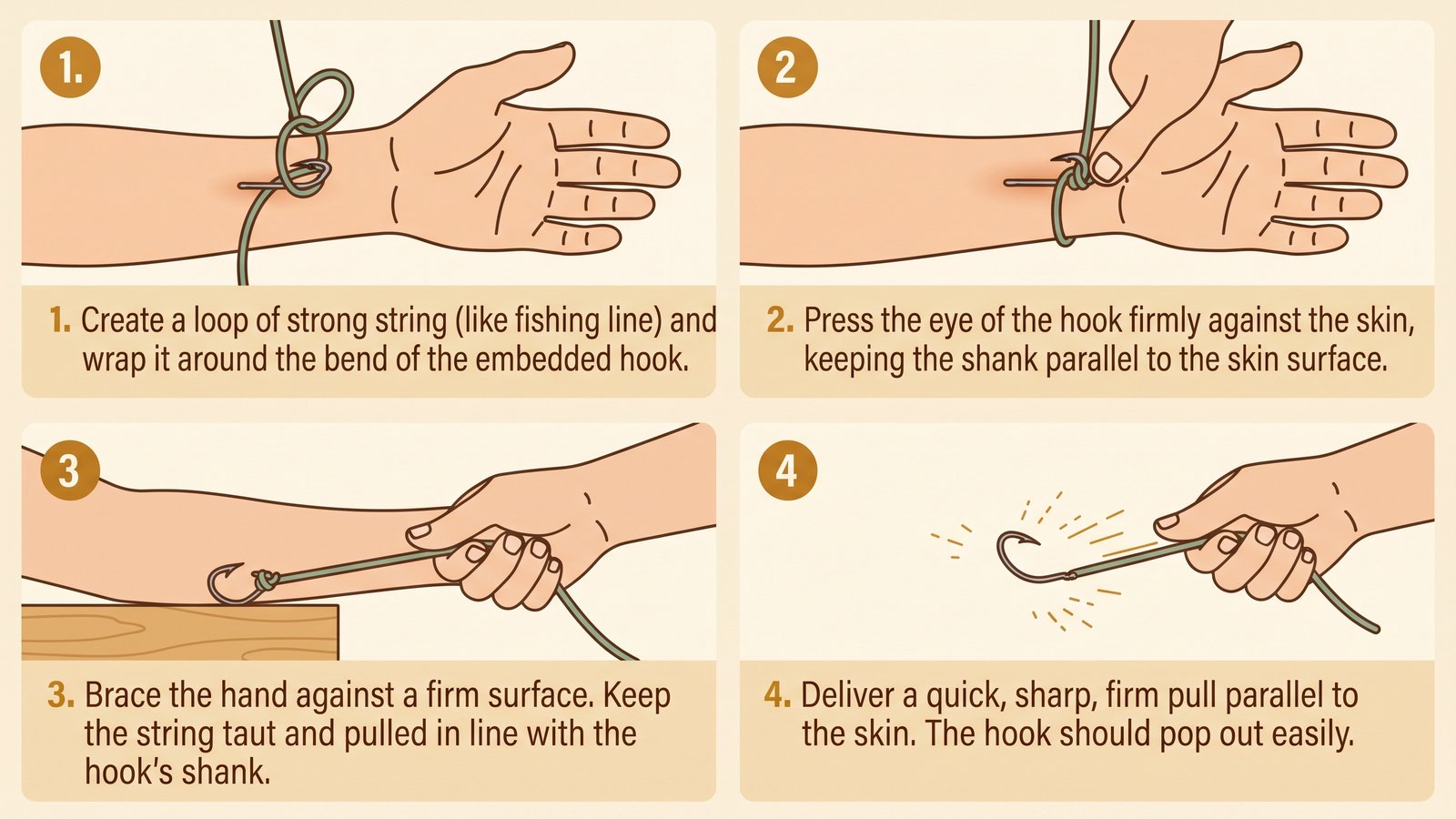 1.

1. Create a loop of strong string (like fishing line) and wrap it around the bend of the embedded hook.

2

2. Press the eye of the hook firmly against the skin, keeping the shank parallel to the skin surface.

3

3. Brace the hand against a firm surface. Keep the string taut and pulled in line with the hook's shank.

4

4. Deliver a quick, sharp, firm pull parallel to the skin. The hook should pop out easily.